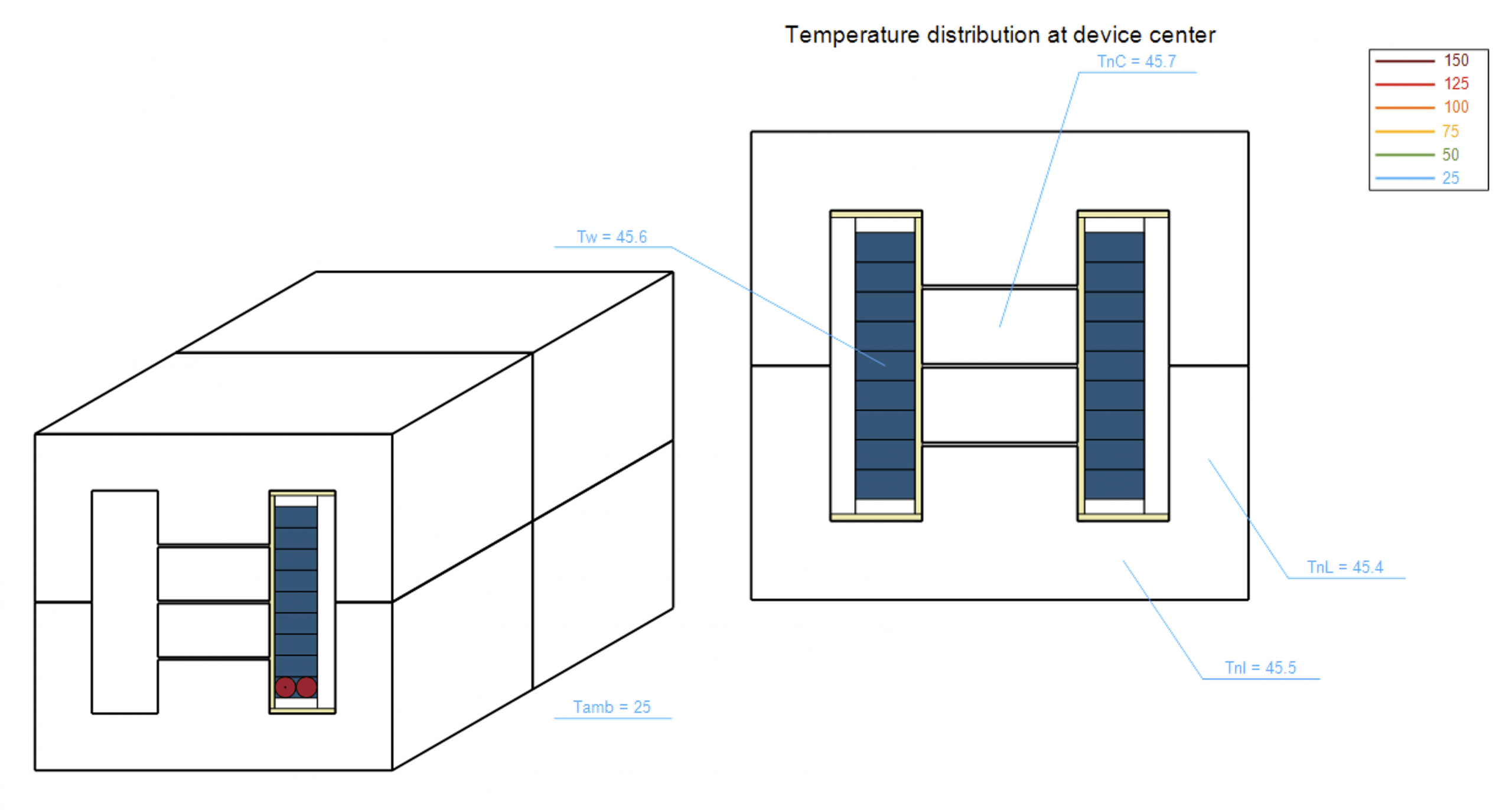 Temperature distribution at device center

TnC = 45.7

150
125
100
75
50
25

Tw = 45.6

TnL = 45.4

Tnl = 45.5

Tamb = 25